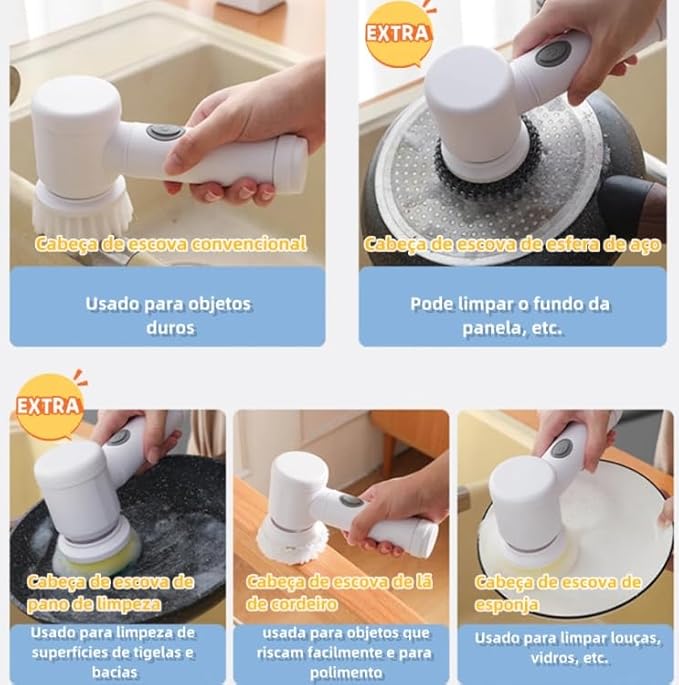 Cabeça de escova convencional

Usado para objetos duros

EXTRA

Cabeça de escova de esfera de aço

Pode limpar o fundo da panela, etc.

EXTRA

Cabeça de escova de pano de limpeza

Usado para limpeza de superfícies de tigelas e bacias

Cabeça de escova de lã de cordeiro

usada para objetos que riscam facilmente e para polimento

Cabeça de escova de esponja

Usado para limpar louças, vidros, etc.